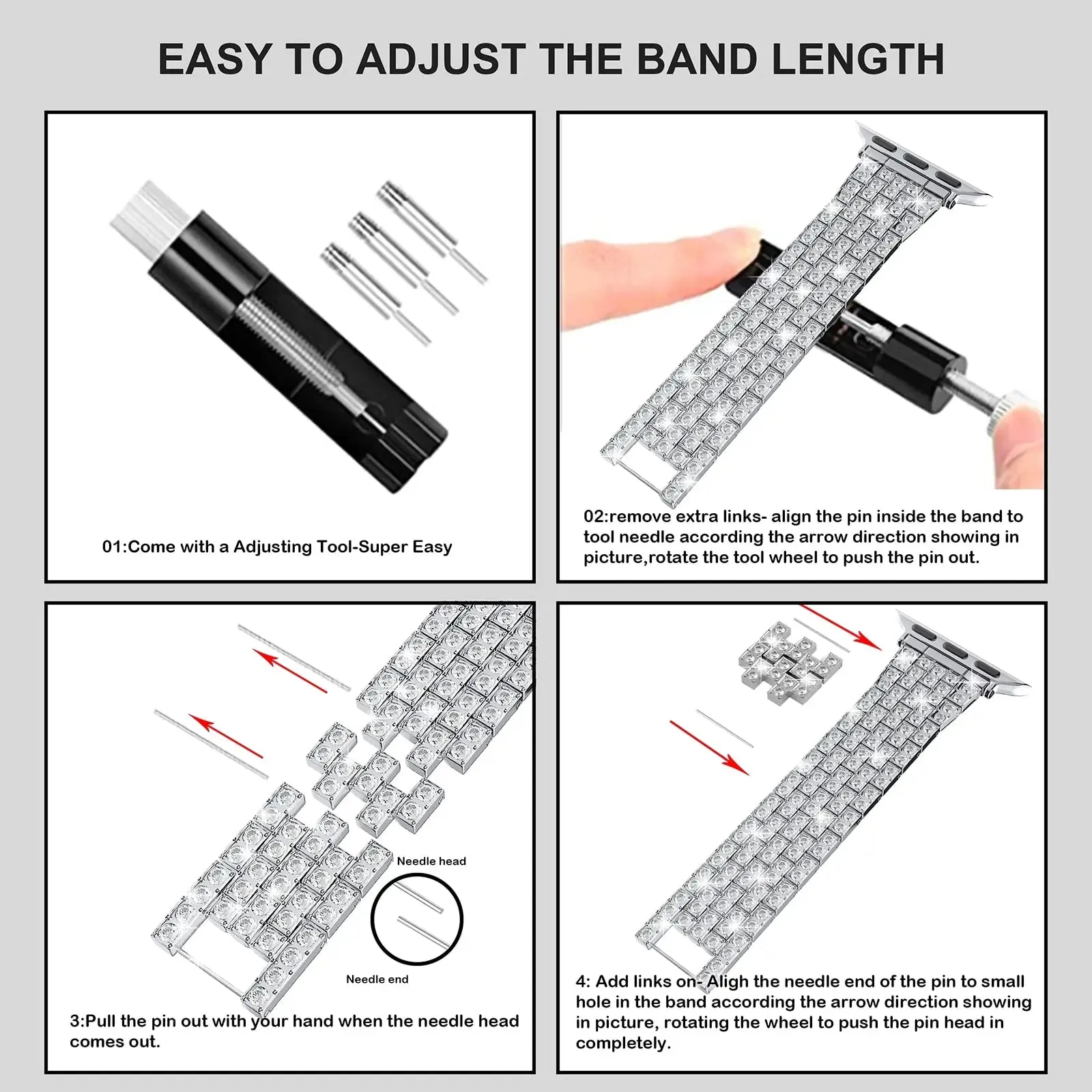 EASY TO ADJUST THE BAND LENGTH

01:Come with a Adjusting Tool-Super Easy

02:remove extra links- align the pin inside the band to tool needle according the arrow direction showing in picture,rotate the tool wheel to push the pin out.

Needle head

Needle end

3:Pull the pin out with your hand when the needle head comes out.

4: Add links on- Aligh the needle end of the pin to small hole in the band according the arrow direction showing in picture, rotating the wheel to push the pin head in completely.